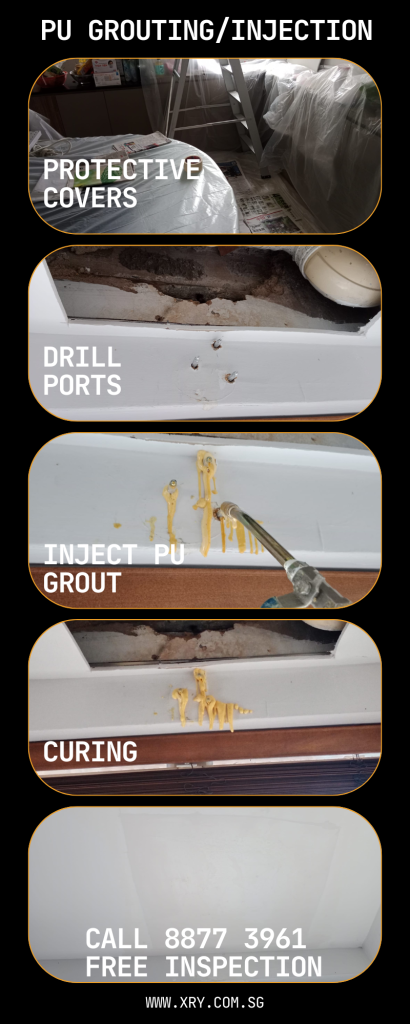 PU GROUTING/INJECTION

PROTECTIVE COVERS

DRILL PORTS

INJECT PU GROUT

CURING

CALL 8877 3961
FREE INSPECTION

WWW.XRY.COM.SG